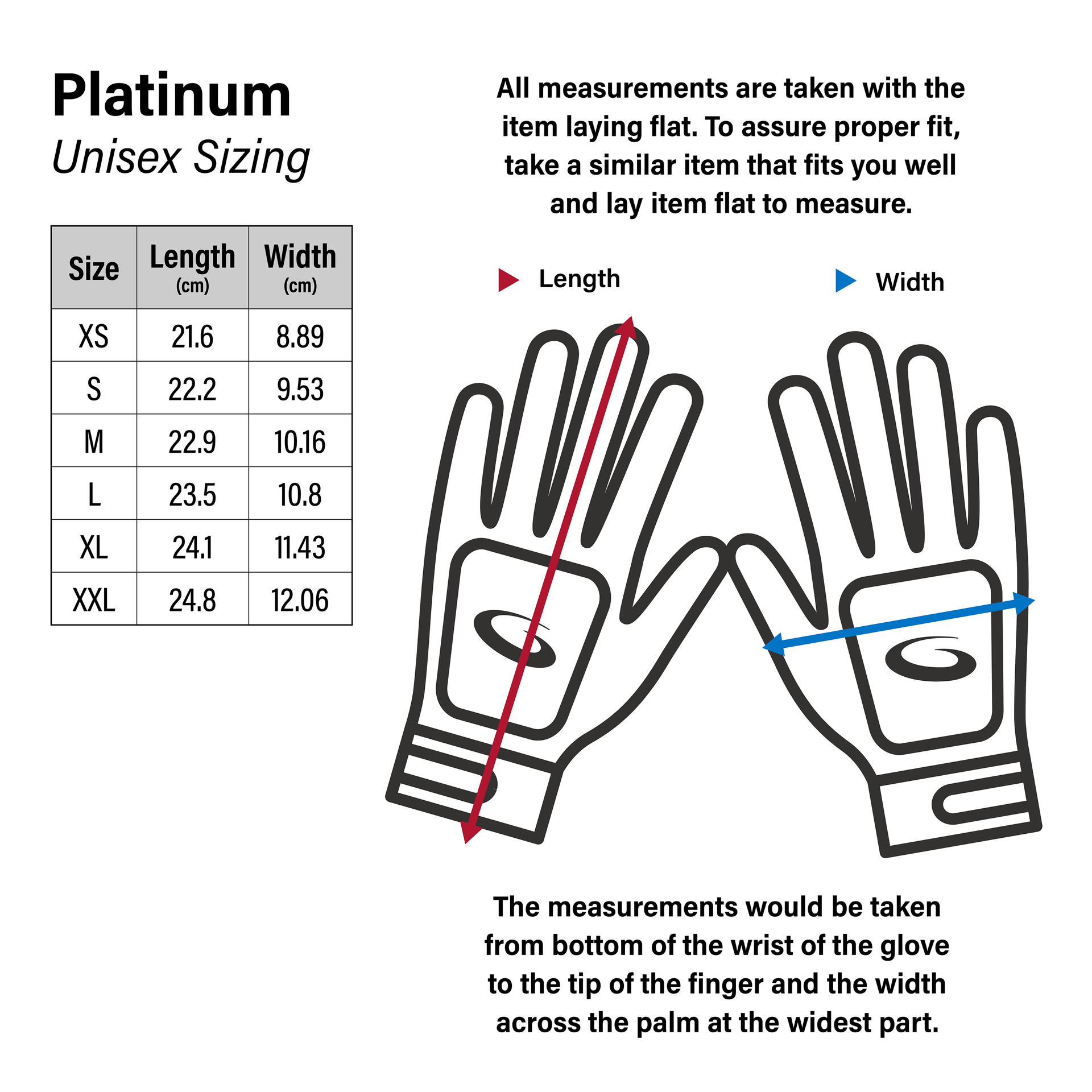 Platinum
Unisex Sizing

| Size | Length (cm) | Width (cm) |
|---|---|---|
| XS | 21.6 | 8.89 |
| S | 22.2 | 9.53 |
| M | 22.9 | 10.16 |
| L | 23.5 | 10.8 |
| XL | 24.1 | 11.43 |
| XXL | 24.8 | 12.06 |

All measurements are taken with the item laying flat. To assure proper fit, take a similar item that fits you well and lay item flat to measure.

Length

Width

The measurements would be taken from bottom of the wrist of the glove to the tip of the finger and the width across the palm at the widest part.