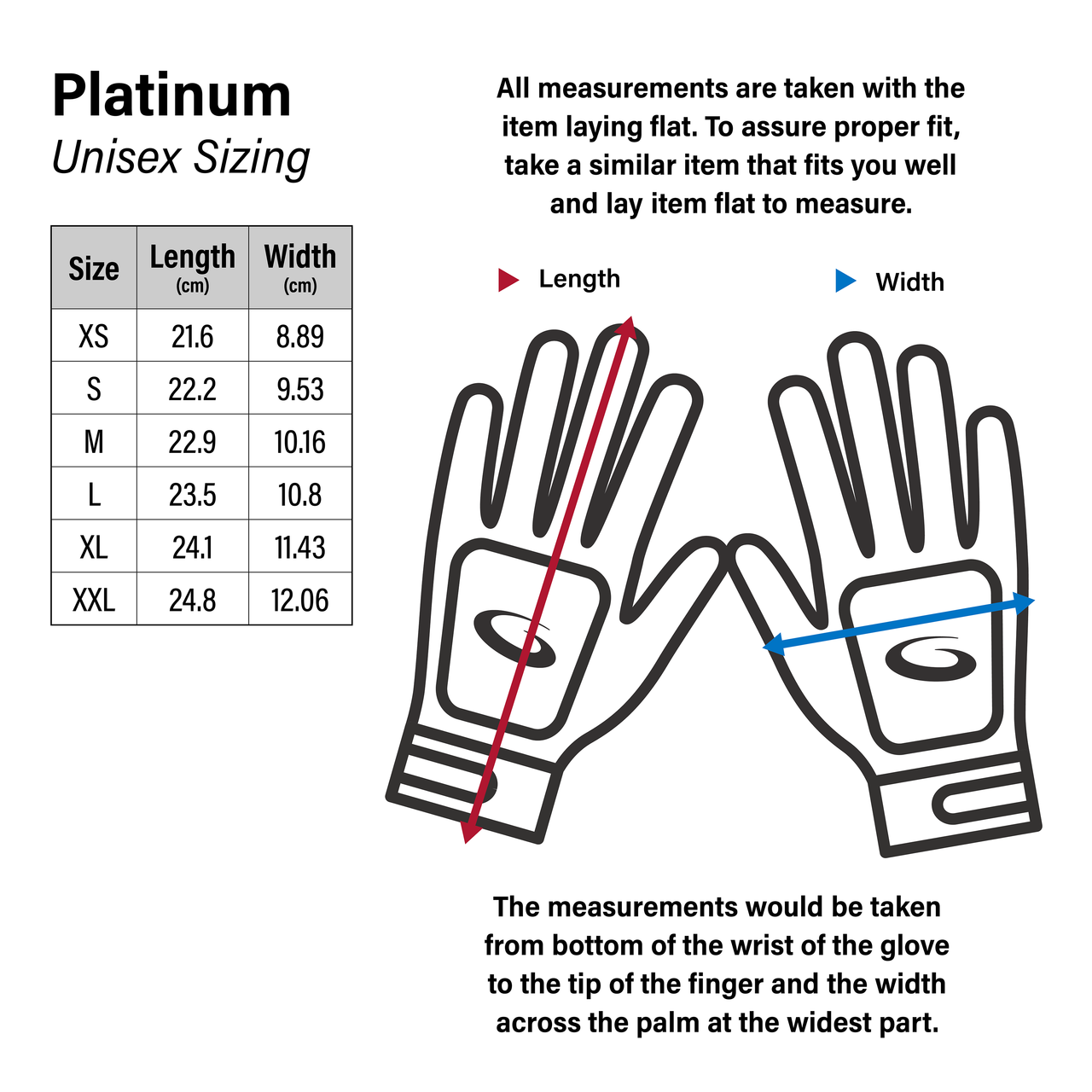 Platinum
Unisex Sizing

| Size | Length (cm) | Width (cm) |
|---|---|---|
| XS | 21.6 | 8.89 |
| S | 22.2 | 9.53 |
| M | 22.9 | 10.16 |
| L | 23.5 | 10.8 |
| XL | 24.1 | 11.43 |
| XXL | 24.8 | 12.06 |

All measurements are taken with the item laying flat. To assure proper fit, take a similar item that fits you well and lay item flat to measure.

Length

Width

The measurements would be taken from bottom of the wrist of the glove to the tip of the finger and the width across the palm at the widest part.